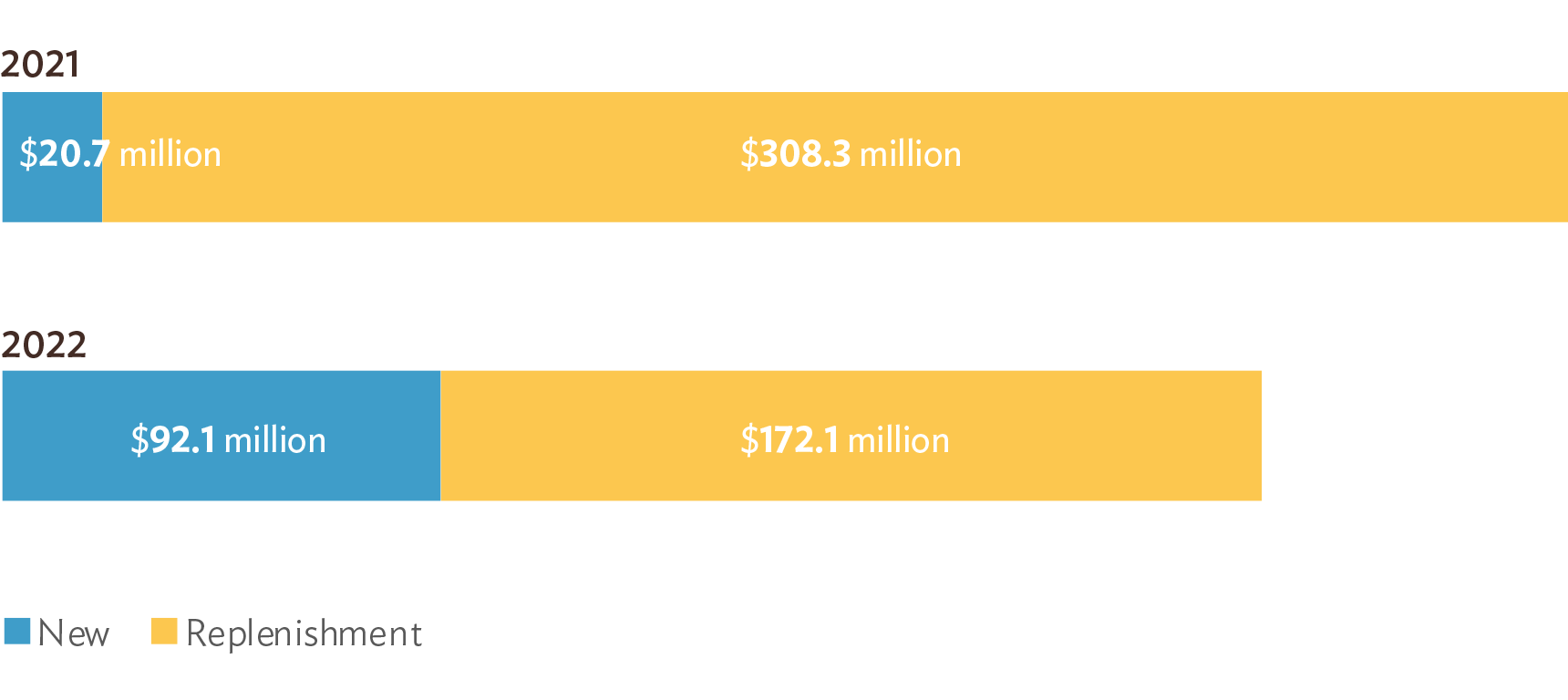 2021

$20.7 million

$308.3 million

2022

$92.1 million

$172.1 million

New Replenishment